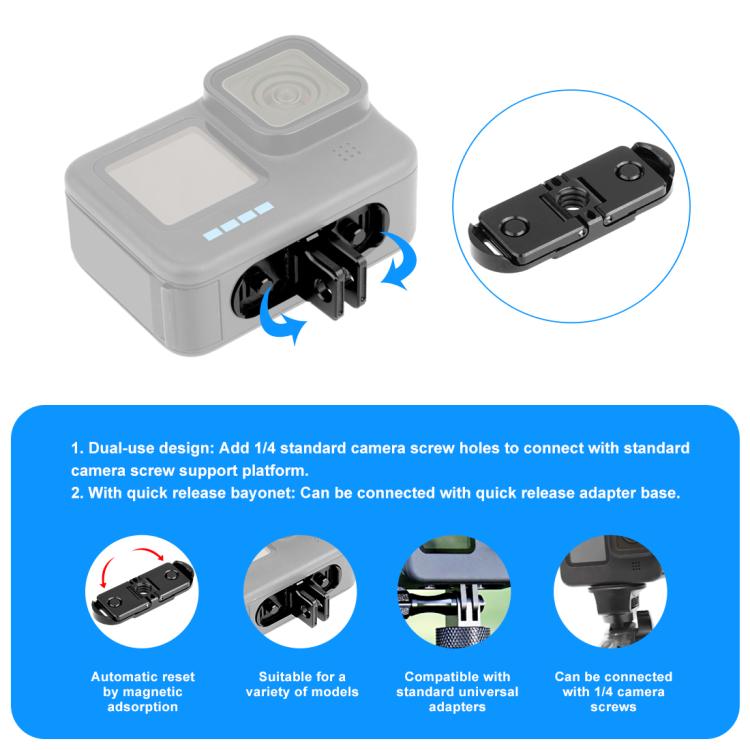 1. Dual-use design: Add 1/4 standard camera screw holes to connect with standard camera screw support platform.
2. With quick release bayonet: Can be connected with quick release adapter base.

Automatic reset by magnetic adsorption

Suitable for a variety of models

Compatible with standard universal adapters

Can be connected with 1/4 camera screws