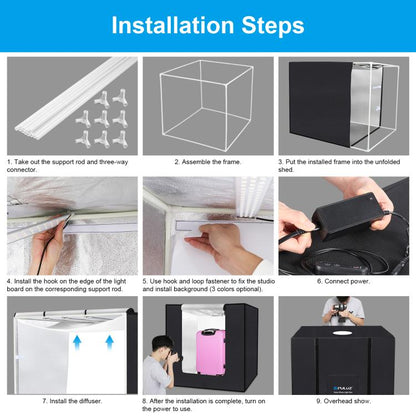 Installation Steps

1. Take out the support rod and three-way connector.

2. Assemble the frame.

3. Put the installed frame into the unfolded shed.

4. Install the hook on the edge of the light board on the corresponding support rod.

5. Use hook and loop fastener to fix the studio and install background (3 colors optional).

6. Connect power.

7. Install the diffuser.

8. After the installation is complete, turn on the power to use.

PULUZ

9. Overhead show.