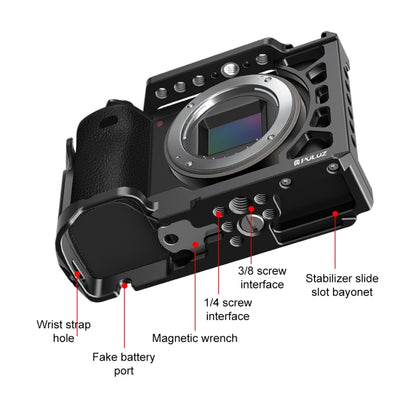 PULUZ

3/8 screw interface

Stabilizer slide slot bayonet

1/4 screw interface

Wrist strap hole

Magnetic wrench

Fake battery port