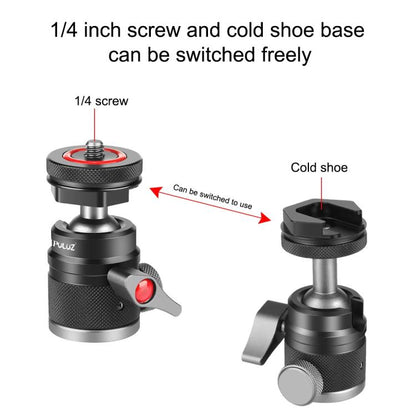 1/4 inch screw and cold shoe base can be switched freely

1/4 screw

Cold shoe

Can be switched to use

PULUZ