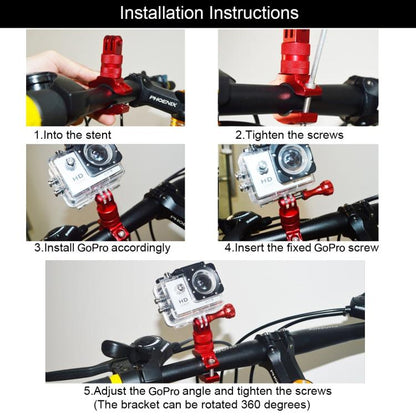 Installation Instructions

PHOENIX

1.Into the stent

2.Tighten the screws

HD

3.Install GoPro accordingly

HD

4.Insert the fixed GoPro screw

HD

5.Adjust the GoPro angle and tighten the screws
(The bracket can be rotated 360 degrees)