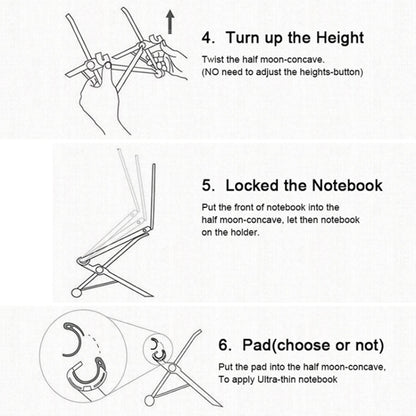 4. Turn up the Height

Twist the half moon-concave.
(NO need to adjust the heights-button)

5. Locked the Notebook

Put the front of notebook into the half moon-concave, let then notebook on the holder.

6. Pad(choose or not)

Put the pad into the half moon-concave,
To apply Ultra-thin notebook