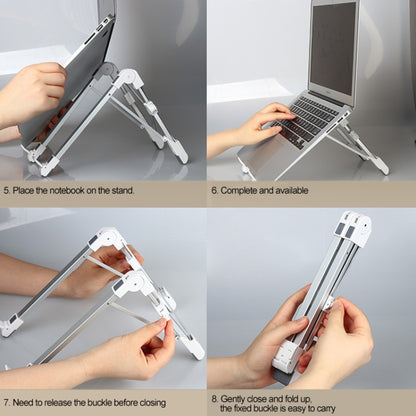 5. Place the notebook on the stand.

6. Complete and available

7. Need to release the buckle before closing

8. Gently close and fold up, the fixed buckle is easy to carry