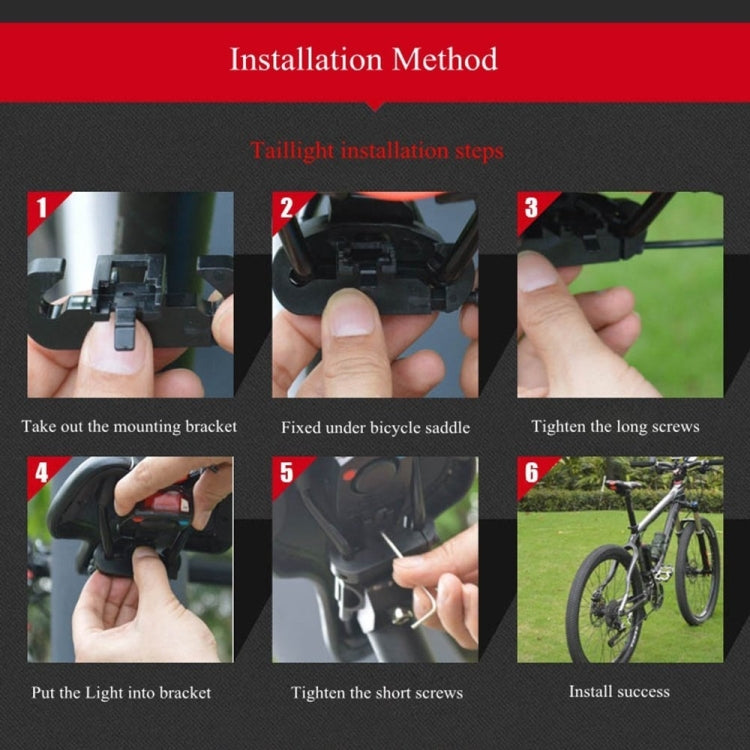 Installation Method

Taillight installation steps

1

Take out the mounting bracket

2

Fixed under bicycle saddle

3

Tighten the long screws

4

Put the Light into bracket

5

Tighten the short screws

6

Install success