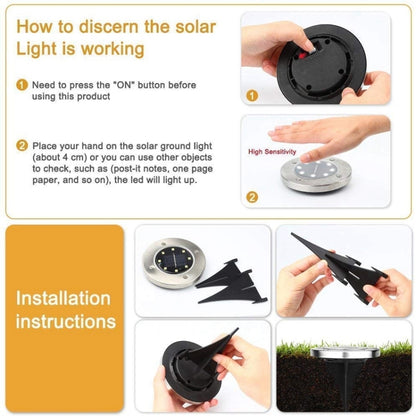 How to discern the solar Light is working

1 Need to press the "ON" button before using this product

2 Place your hand on the solar ground light (about 4 cm) or you can use other objects to check, such as (post-it notes, one page paper, and so on), the led will light up.

1

High Sensitivity

2

Installation instructions