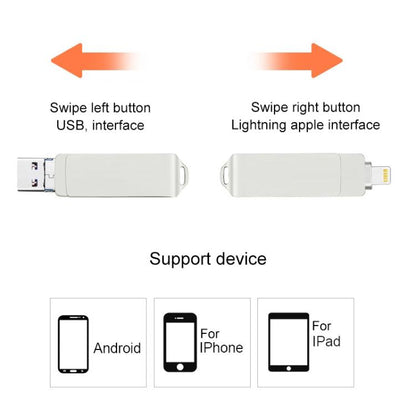 Swipe left button
USB, interface

Swipe right button
Lightning apple interface

Support device

Android

For
IPhone

For
IPad