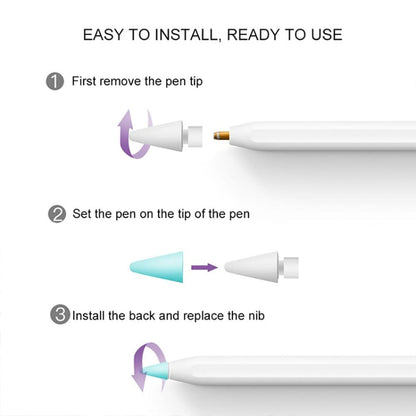 EASY TO INSTALL, READY TO USE

1 First remove the pen tip

2 Set the pen on the tip of the pen

3 Install the back and replace the nib