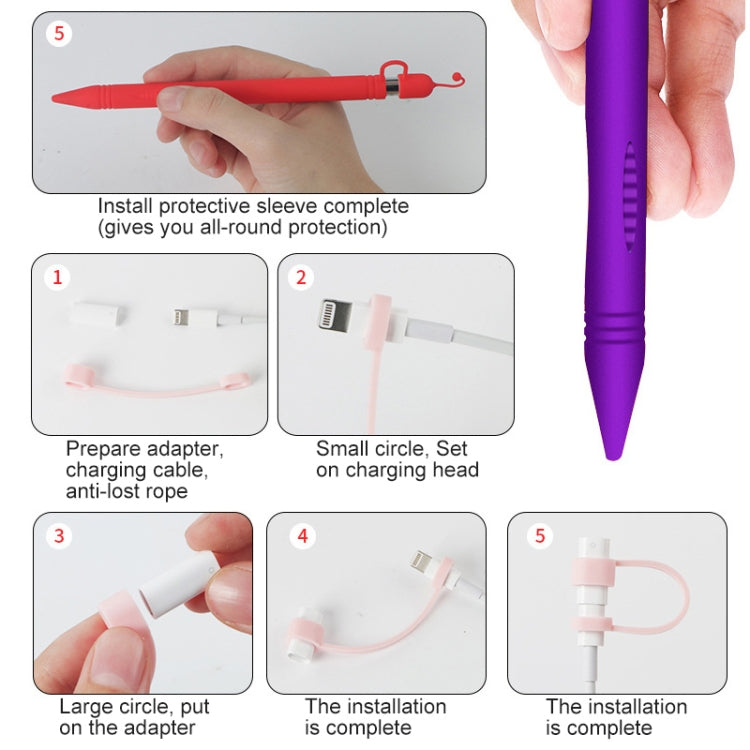 5

Install protective sleeve complete (gives you all-round protection)

1

Prepare adapter, charging cable, anti-lost rope

2

Small circle, Set on charging head

3

Large circle, put on the adapter

4

The installation is complete

5

The installation is complete