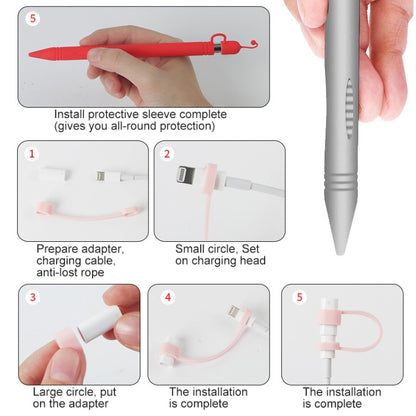 5

Install protective sleeve complete (gives you all-round protection)

1

Prepare adapter, charging cable, anti-lost rope

2

Small circle, Set on charging head

3

Large circle, put on the adapter

4

The installation is complete

5

The installation is complete