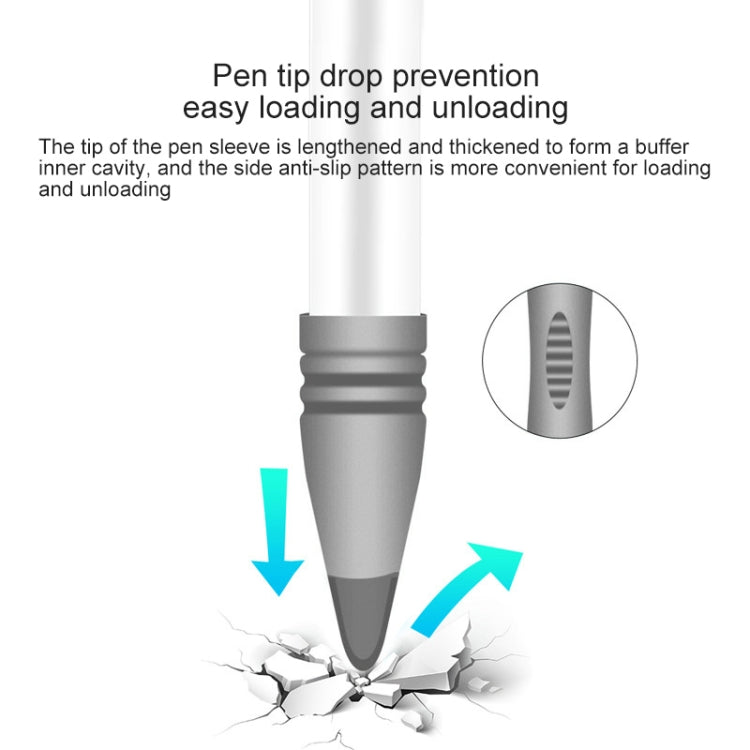 Pen tip drop prevention
easy loading and unloading

The tip of the pen sleeve is lengthened and thickened to form a buffer inner cavity, and the side anti-slip pattern is more convenient for loading and unloading