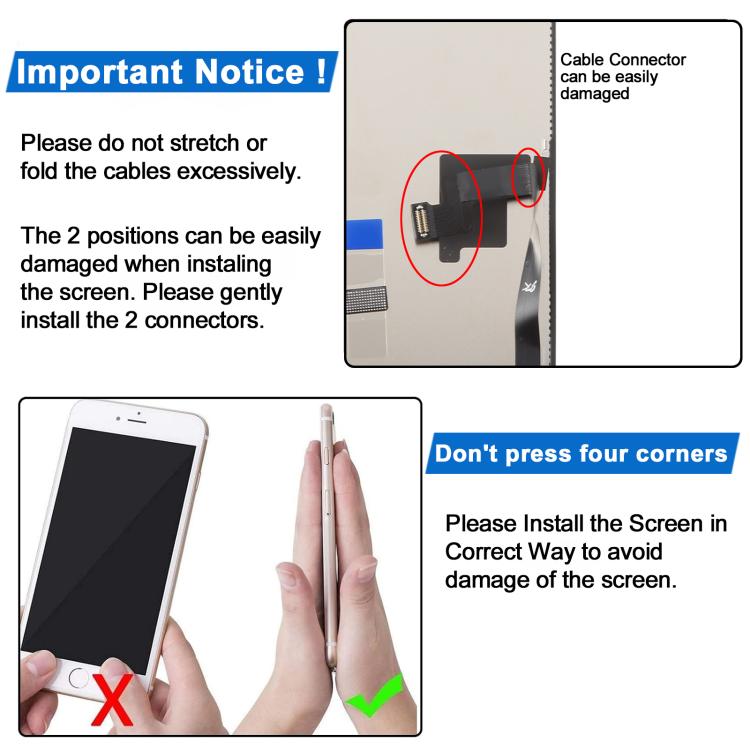 Important Notice !

Please do not stretch or fold the cables excessively.

The 2 positions can be easily damaged when instaling the screen. Please gently install the 2 connectors.

Cable Connector can be easily damaged

Don't press four corners

Please Install the Screen in Correct Way to avoid damage of the screen.