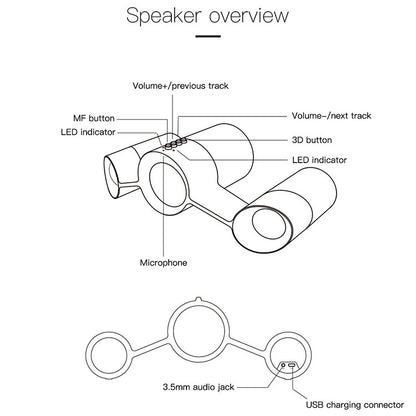 Speaker overview

Volume+/previous track

MF button

LED indicator

Volume-/next track

3D button

LED indicator

Microphone

3.5mm audio jack

USB charging connector