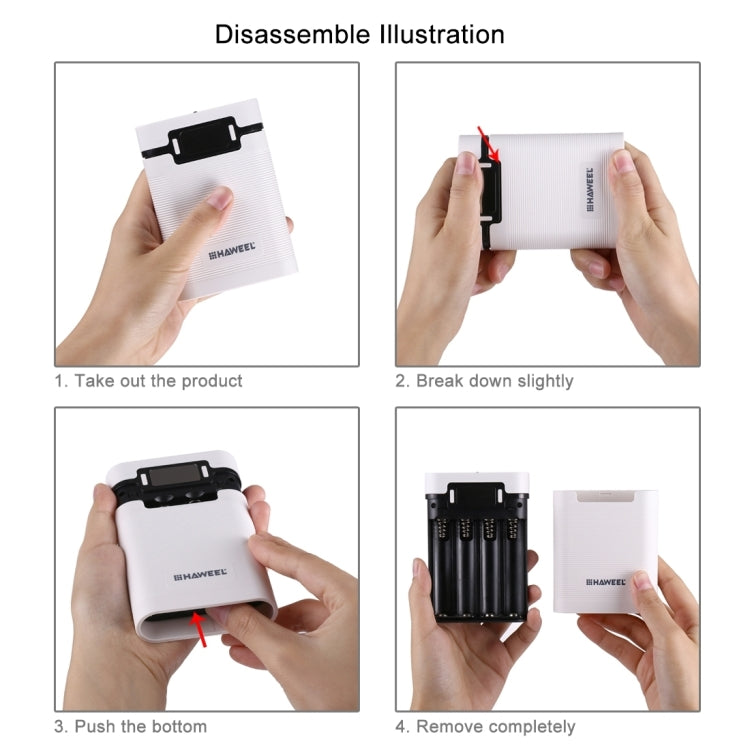 Disassemble Illustration

HAWEEL

1. Take out the product

HAWEEL

2. Break down slightly

HAWEEL

3. Push the bottom

HAWEEL

4. Remove completely