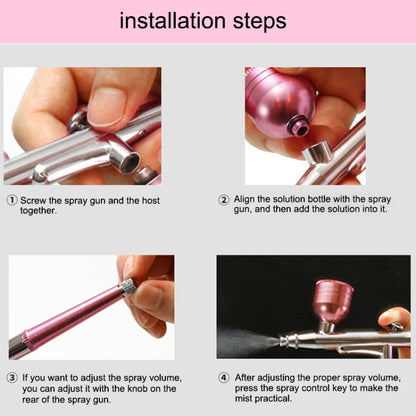 installation steps

① Screw the spray gun and the host together.

② Align the solution bottle with the spray gun, and then add the solution into it.

③ If you want to adjust the spray volume, you can adjust it with the knob on the rear of the spray gun.

④ After adjusting the proper spray volume, press the spray control key to make the mist practical.