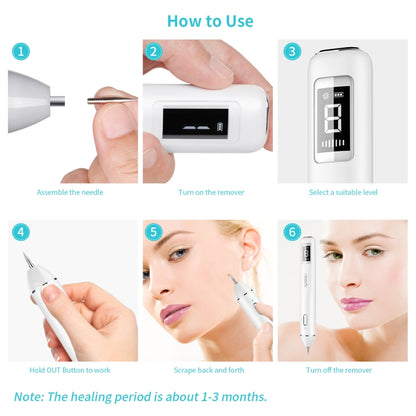 How to Use

1

Assemble the needle

2

Turn on the remover

3

8

Select a suitable level

4

Hold OUT Button to work

5

Scrape back and forth

6

Turn off the remover

Note: The healing period is about 1-3 months.