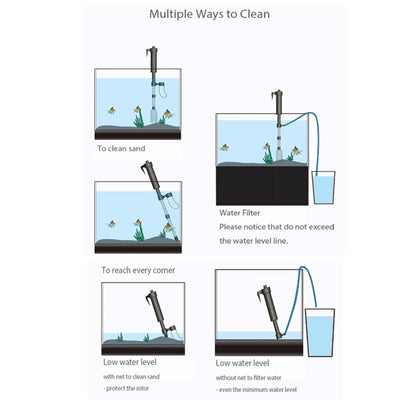 Multiple Ways to Clean

To clean sand

Water Filter
Please notice that do not exceed the water level line.

To reach every corner

Low water level
with net to clean sand
- protect the rotor

Low water level
without net to filter water
- even the minimum water level