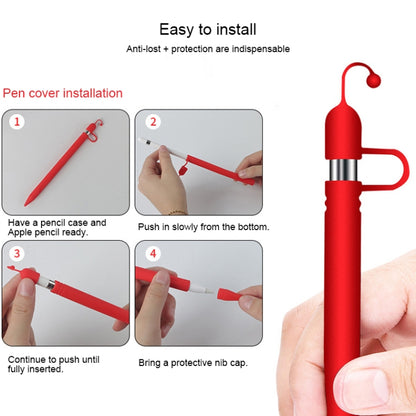 Easy to install

Anti-lost + protection are indispensable

Pen cover installation

1

Have a pencil case and Apple pencil ready.

2

Push in slowly from the bottom.

3

Continue to push until fully inserted.

4

Bring a protective nib cap.