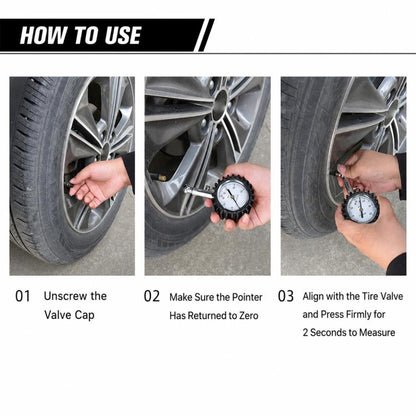 HOW TO USE

01 Unscrew the Valve Cap

02 Make Sure the Pointer Has Returned to Zero

03 Align with the Tire Valve and Press Firmly for 2 Seconds to Measure