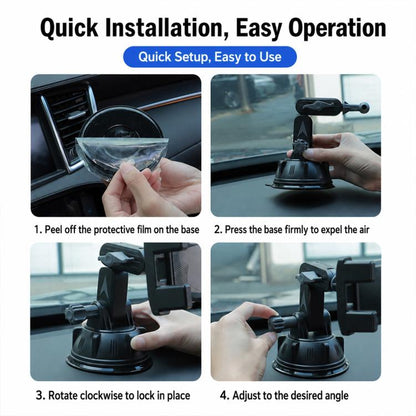 Quick Installation, Easy Operation

Quick Setup, Easy to Use

1. Peel off the protective film on the base

2. Press the base firmly to expel the air

3. Rotate clockwise to lock in place

4. Adjust to the desired angle