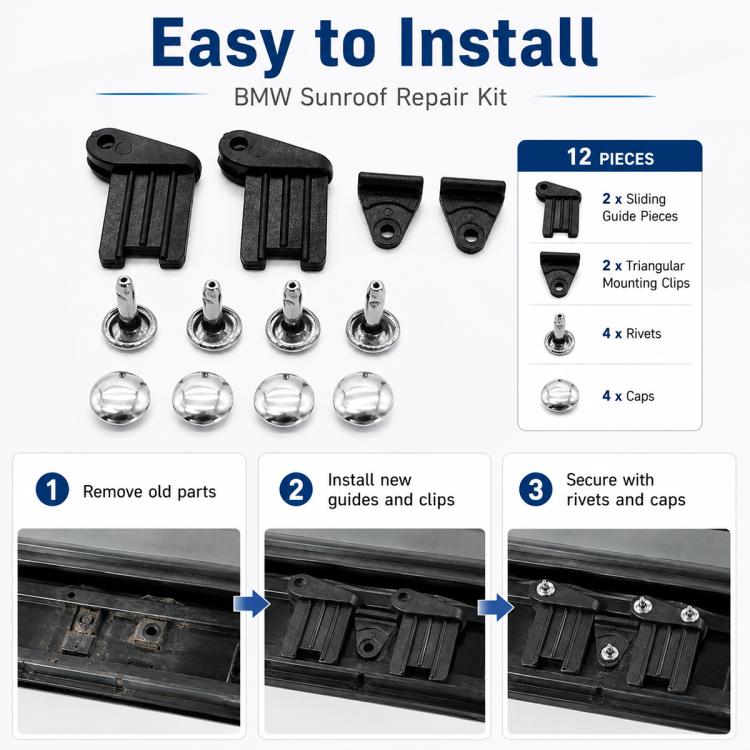 Easy to Install

BMW Sunroof Repair Kit

12 PIECES

2 x Sliding Guide Pieces

2 x Triangular Mounting Clips

4 x Rivets

4 x Caps

1 Remove old parts

2 Install new guides and clips

3 Secure with rivets and caps