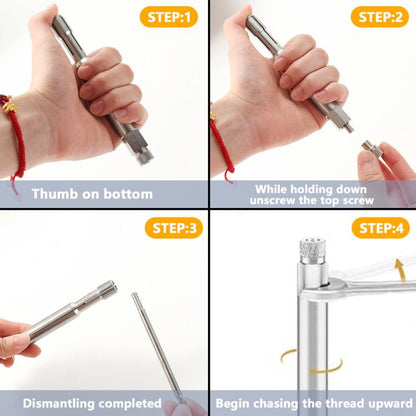 STEP:1

Thumb on bottom

STEP:2

While holding down unscrew the top screw

STEP:3

Dismantling completed

STEP:4

Begin chasing the thread upward