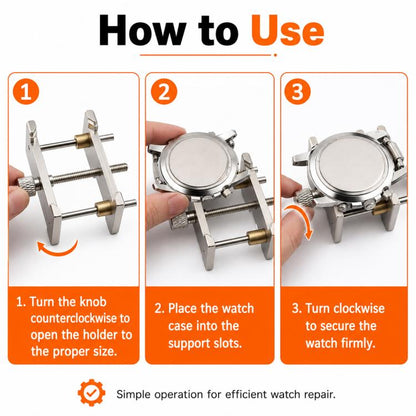 How to Use

1

1. Turn the knob counterclockwise to open the holder to the proper size.

2

2. Place the watch case into the support slots.

3

3. Turn clockwise to secure the watch firmly.

Simple operation for efficient watch repair.