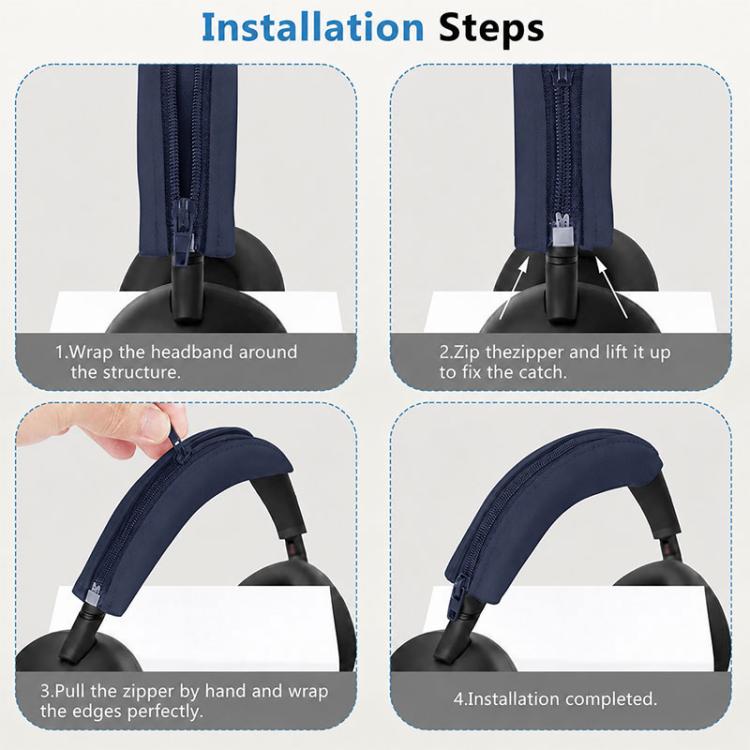 Installation Steps

1.Wrap the headband around the structure.

2.Zip thezipper and lift it up to fix the catch.

3.Pull the zipper by hand and wrap the edges perfectly.

4.Installation completed.