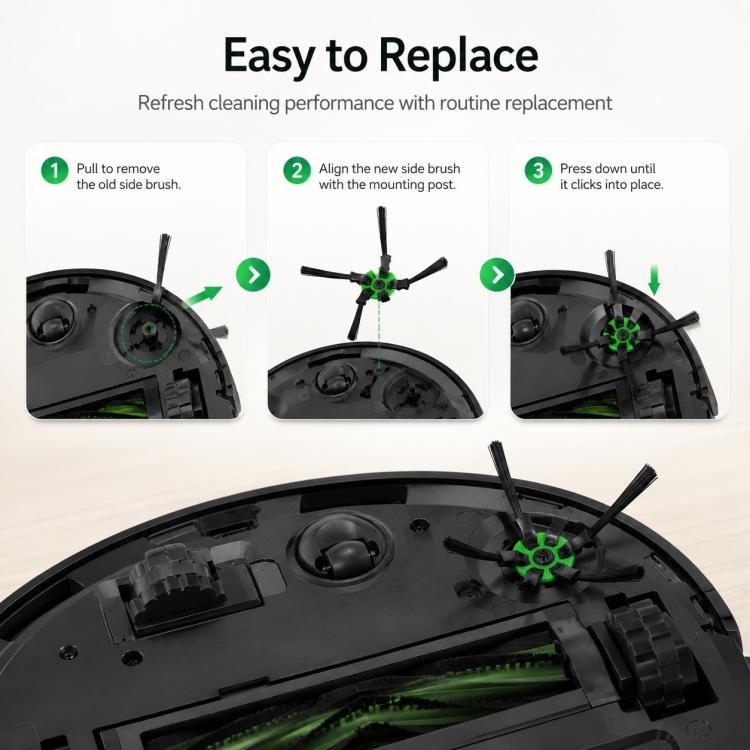 Easy to Replace

Refresh cleaning performance with routine replacement

1 Pull to remove the old side brush.

2 Align the new side brush with the mounting post.

3 Press down until it clicks into place.