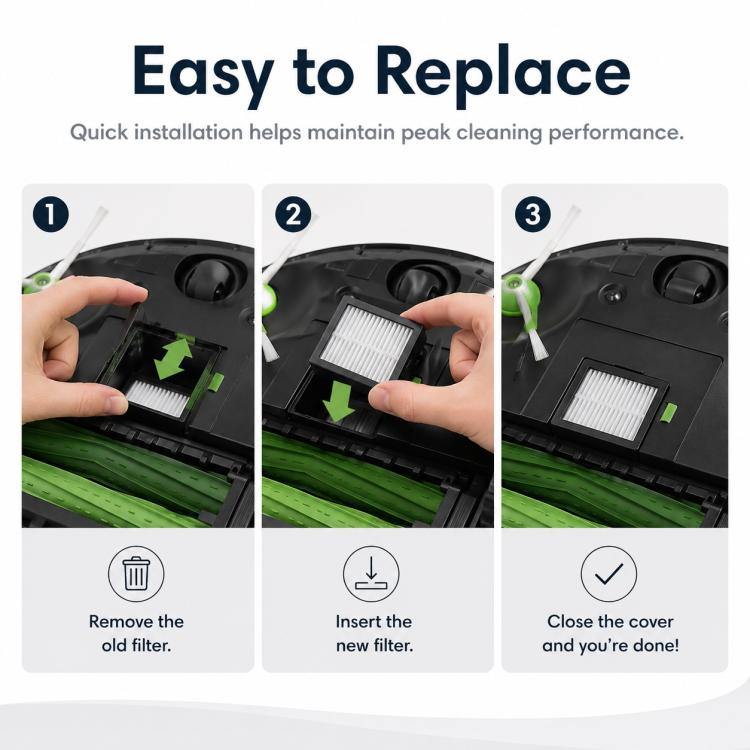 Easy to Replace

Quick installation helps maintain peak cleaning performance.

1

Remove the old filter.

2

Insert the new filter.

3

Close the cover and you're done!