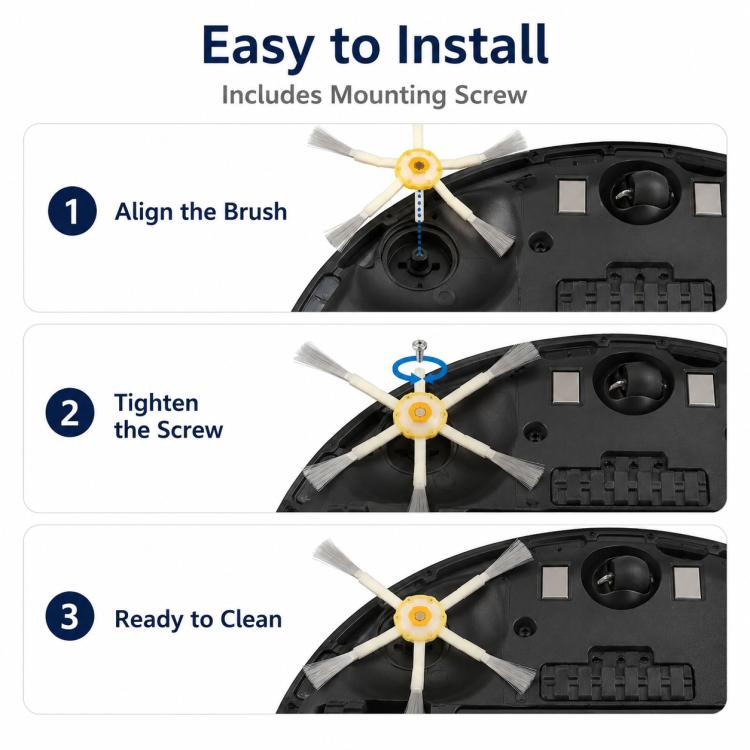 Easy to Install

Includes Mounting Screw

1 Align the Brush

2 Tighten the Screw

3 Ready to Clean