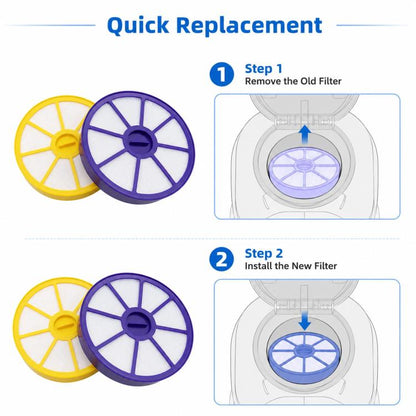 Quick Replacement

1 Step 1
Remove the Old Filter

2 Step 2
Install the New Filter