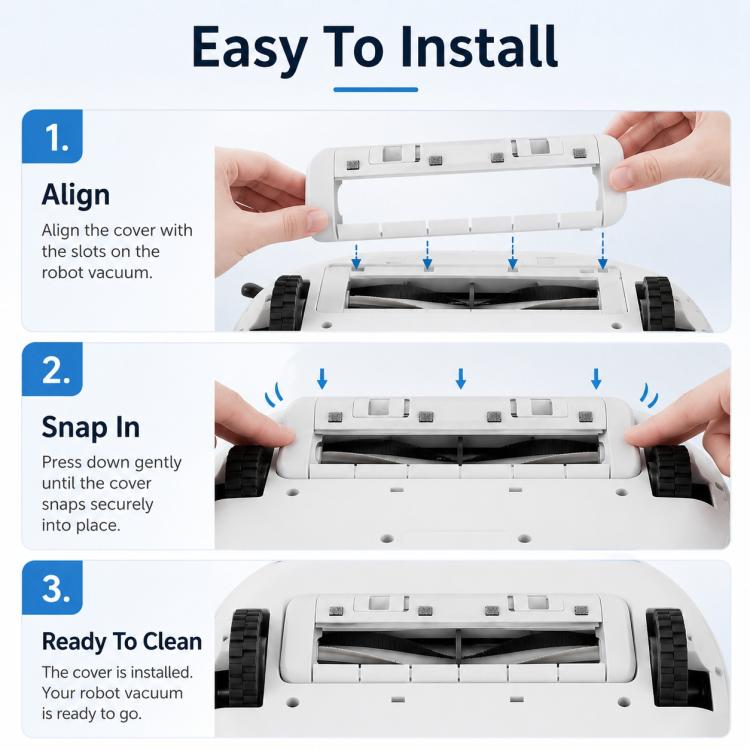 Easy To Install

1.

Align

Align the cover with the slots on the robot vacuum.

2.

Snap In

Press down gently until the cover snaps securely into place.

3.

Ready To Clean

The cover is installed. Your robot vacuum is ready to go.