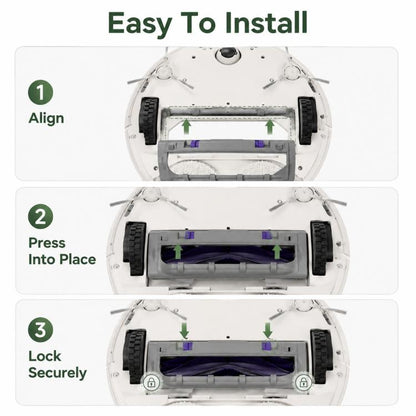 Easy To Install

1
Align

2
Press Into Place

3
Lock Securely