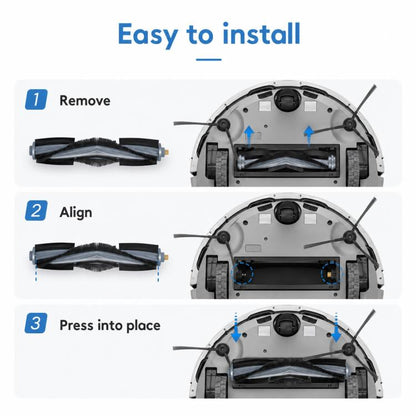 Easy to install

1 Remove

2 Align

3 Press into place