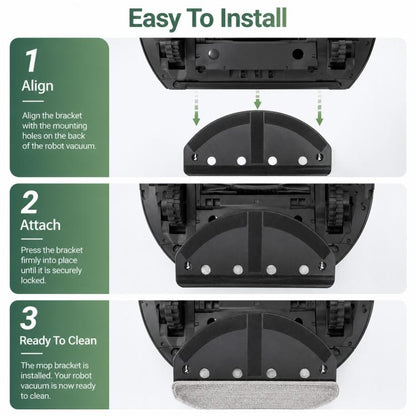 Easy To Install

1
Align

Align the bracket with the mounting holes on the back of the robot vacuum.

2
Attach

Press the bracket firmly into place until it is securely locked.

3
Ready To Clean

The mop bracket is installed. Your robot vacuum is now ready to clean.