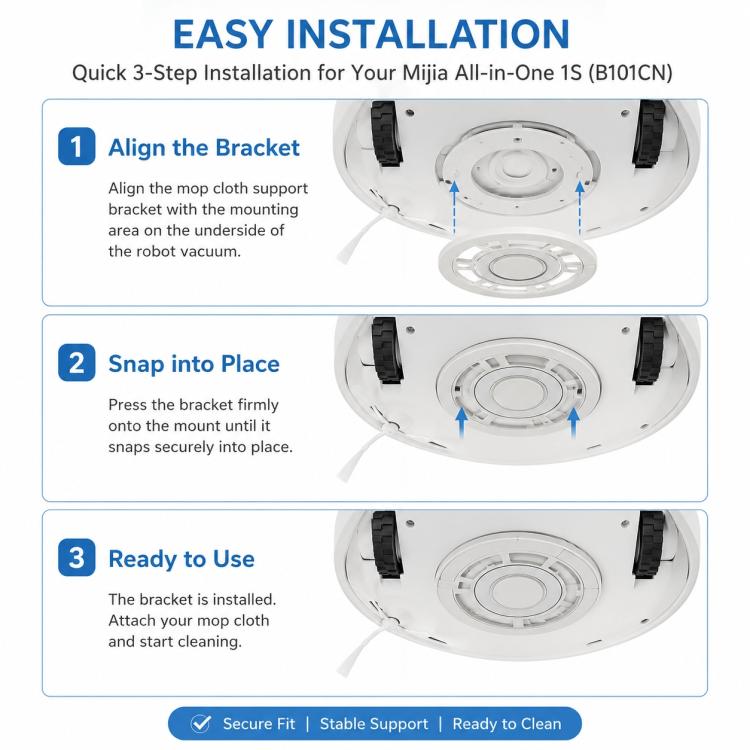 EASY INSTALLATION

Quick 3-Step Installation for Your Mijia All-in-One 1S (B101CN)

1 Align the Bracket

Align the mop cloth support bracket with the mounting area on the underside of the robot vacuum.

2 Snap into Place

Press the bracket firmly onto the mount until it snaps securely into place.

3 Ready to Use

The bracket is installed. Attach your mop cloth and start cleaning.

Secure Fit | Stable Support | Ready to Clean