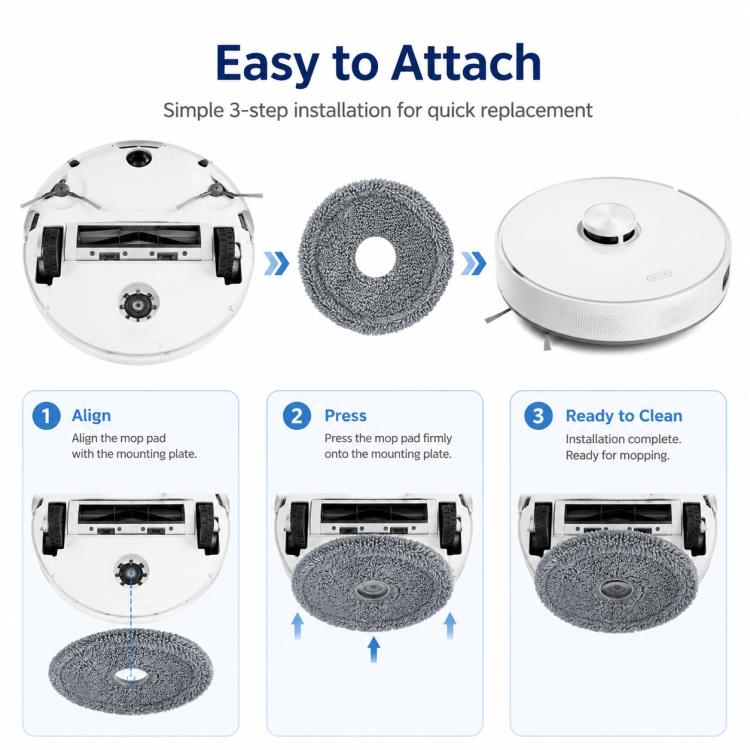 Easy to Attach

Simple 3-step installation for quick replacement

1 Align

Align the mop pad with the mounting plate.

2 Press

Press the mop pad firmly onto the mounting plate.

3 Ready to Clean

Installation complete. Ready for mopping.