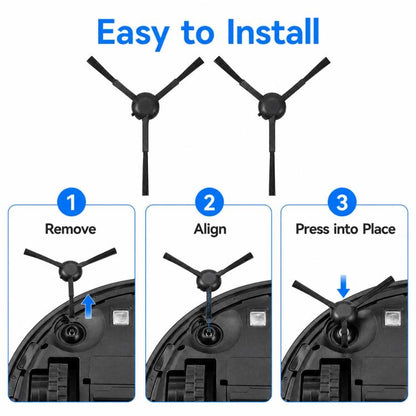 Easy to Install

1
Remove

2
Align

3
Press into Place