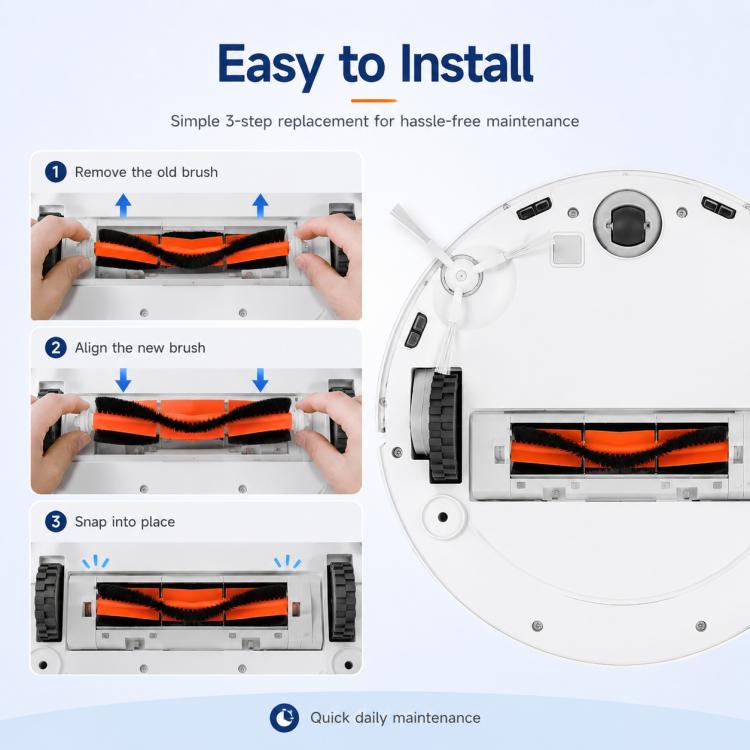 Easy to Install

Simple 3-step replacement for hassle-free maintenance

1 Remove the old brush

2 Align the new brush

3 Snap into place

Quick daily maintenance