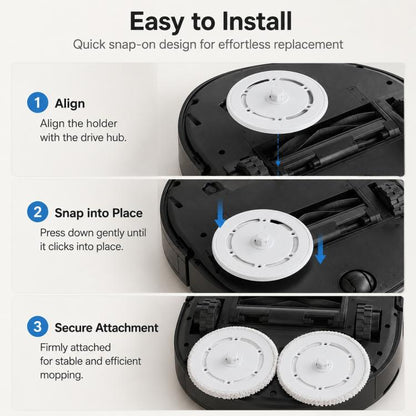 Easy to Install

Quick snap-on design for effortless replacement

1 Align

Align the holder with the drive hub.

2 Snap into Place

Press down gently until it clicks into place.

3 Secure Attachment

Firmly attached for stable and efficient mopping.