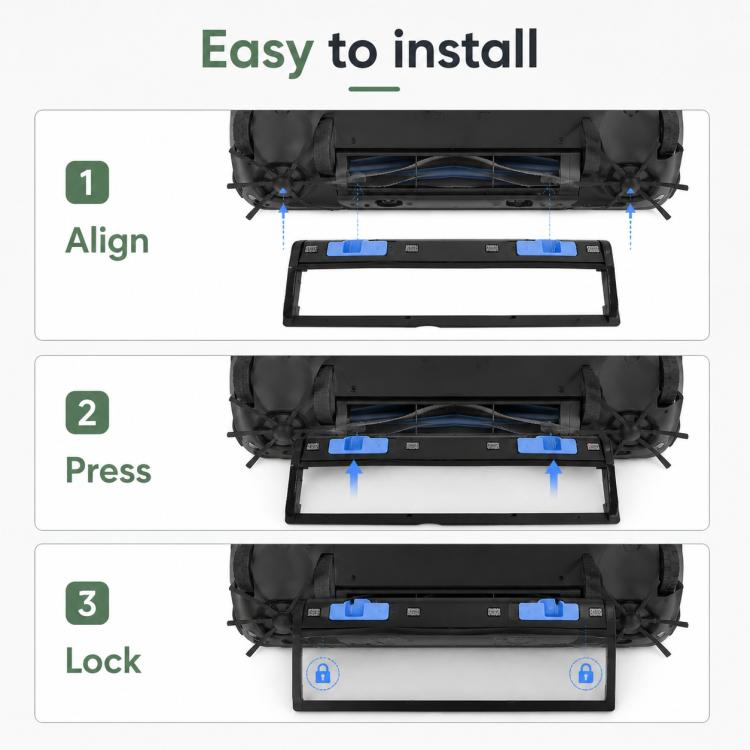 Easy to install

1
Align

2
Press

3
Lock