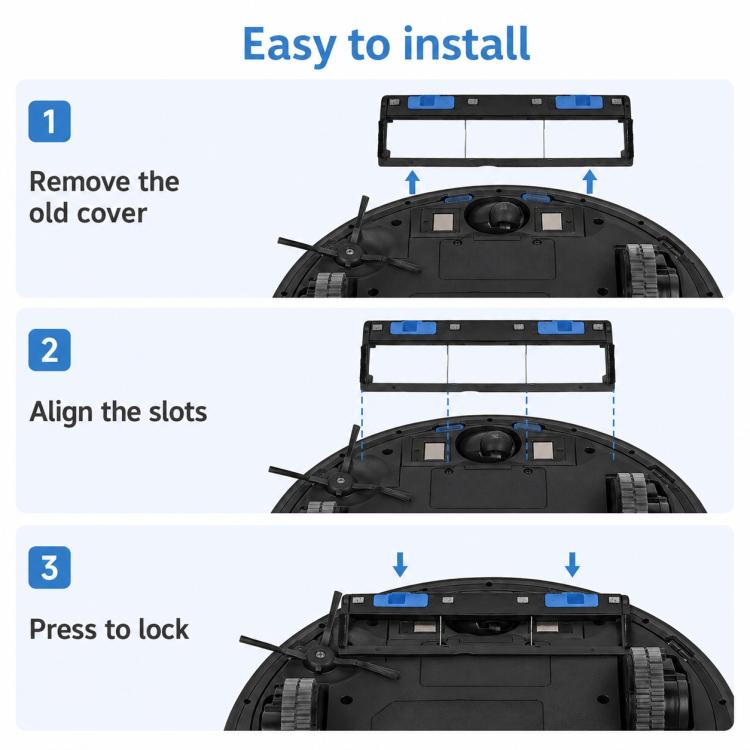 Easy to install

1

Remove the old cover

2

Align the slots

3

Press to lock