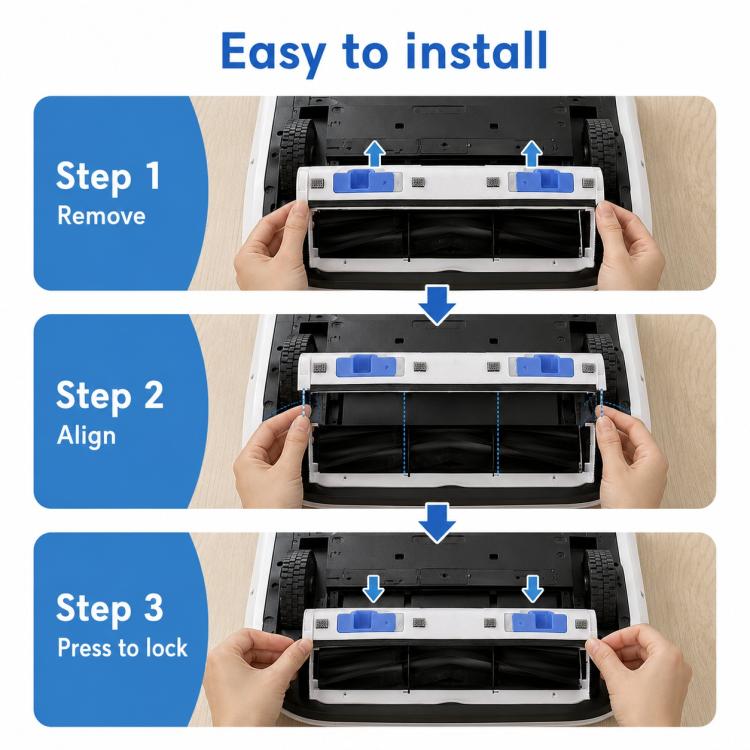 Easy to install

Step 1
Remove

Step 2
Align

Step 3
Press to lock