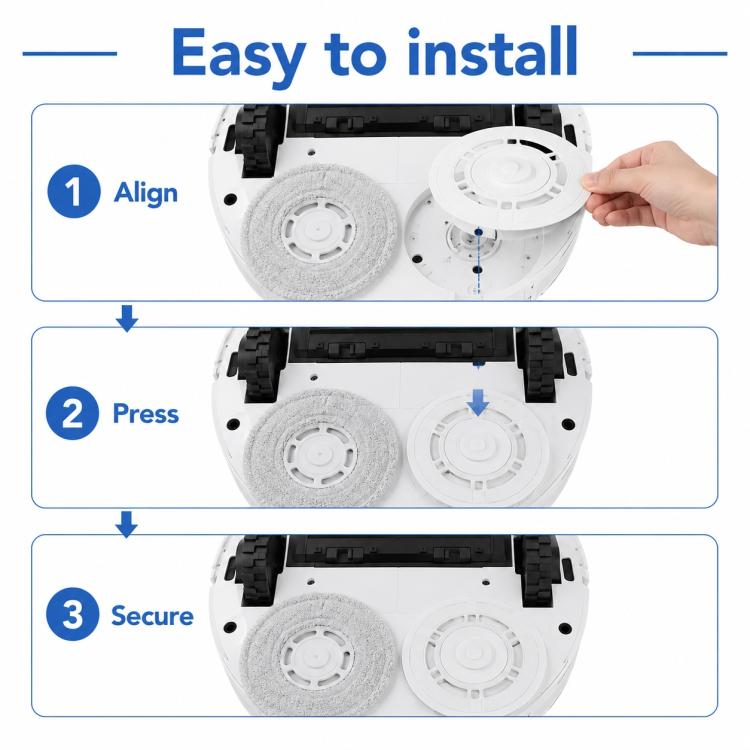 Easy to install

1 Align

2 Press

3 Secure