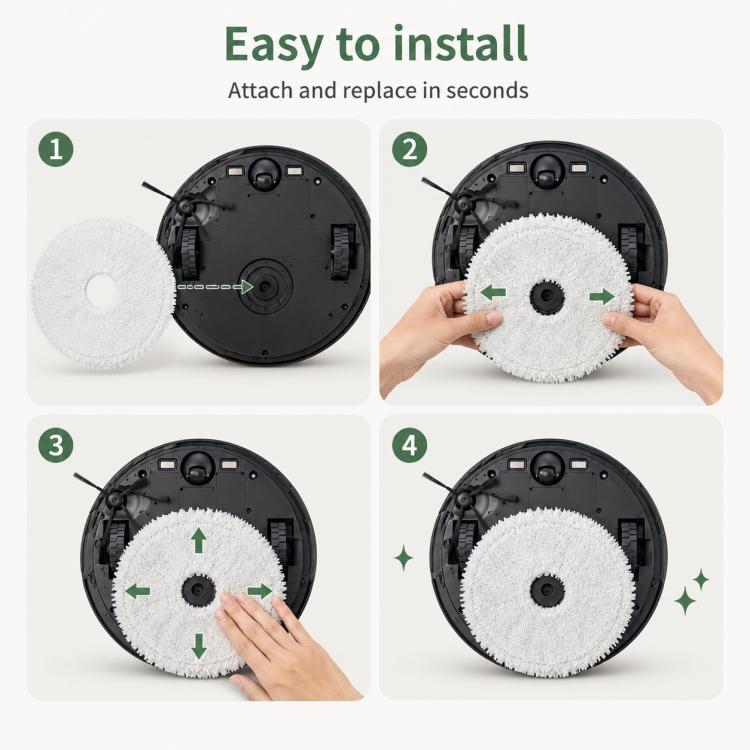 Easy to install

Attach and replace in seconds

1

2

3

4