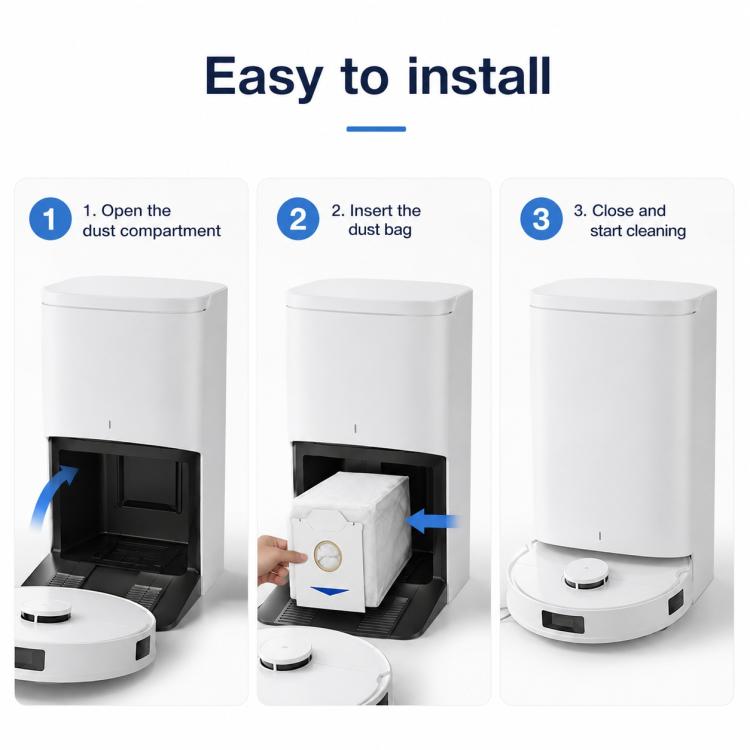 Easy to install

1

1. Open the dust compartment

2

2. Insert the dust bag

3

3. Close and start cleaning