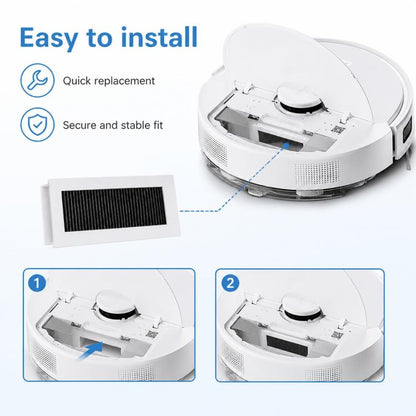 Easy to install

Quick replacement

Secure and stable fit

1

2