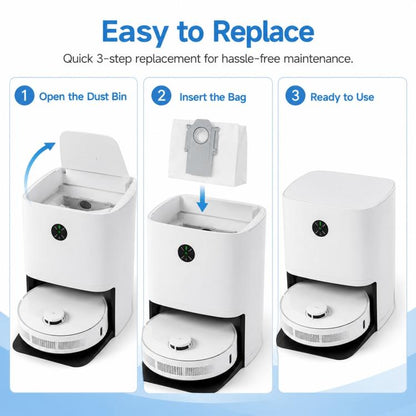 Easy to Replace

Quick 3-step replacement for hassle-free maintenance.

1 Open the Dust Bin

2 Insert the Bag

3 Ready to Use