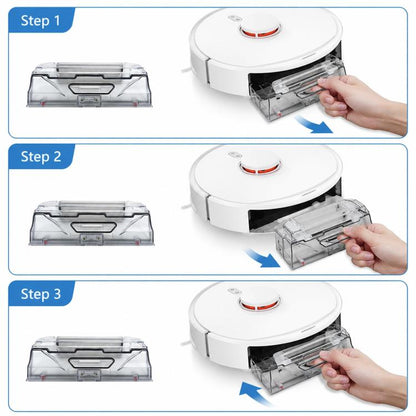 Step 1

Step 2

Step 3