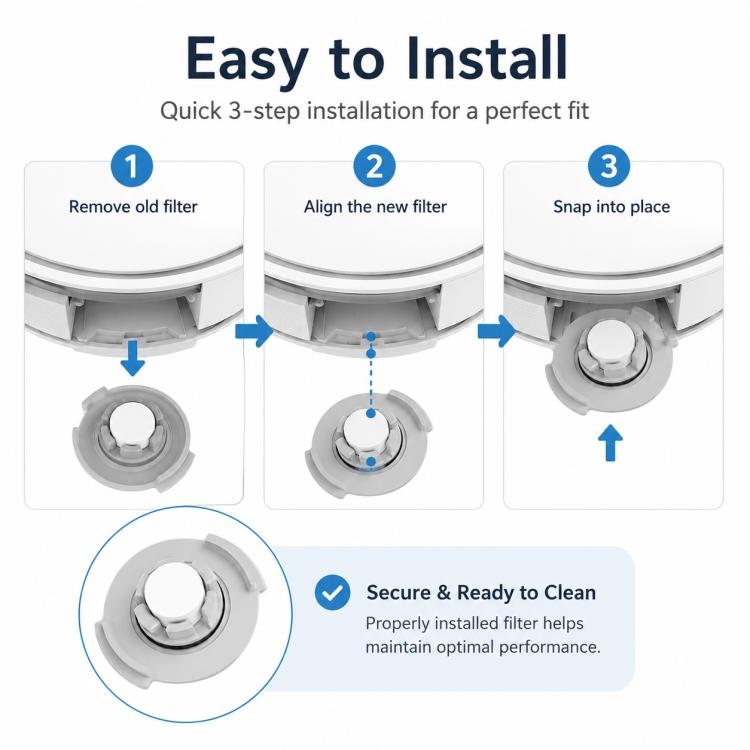 Easy to Install

Quick 3-step installation for a perfect fit

1
Remove old filter

2
Align the new filter

3
Snap into place

Secure & Ready to Clean

Properly installed filter helps maintain optimal performance.